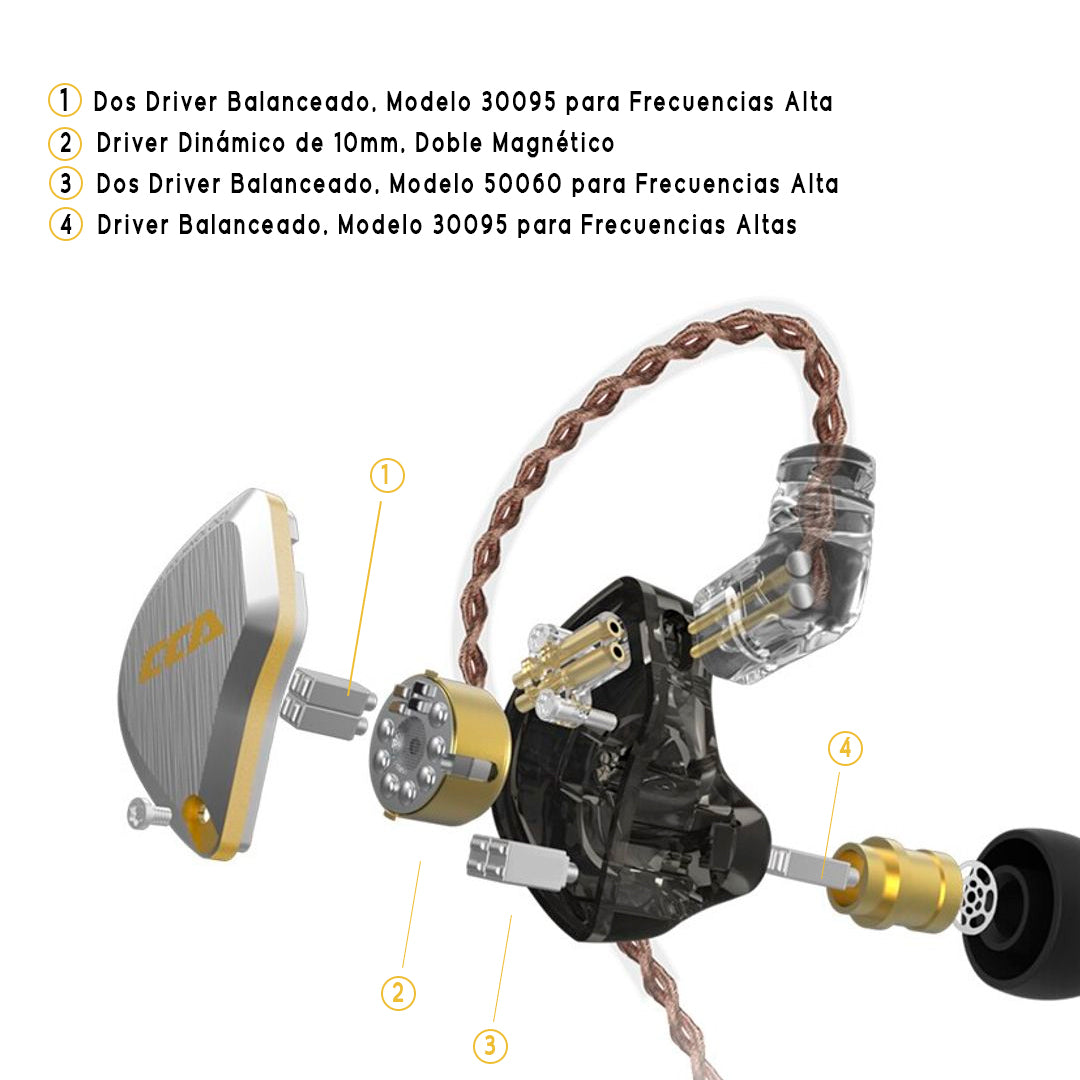 1 Dos Driver Balanceado, Modelo 30095 para Frecuencias Alta
2 Driver Dinámico de 10mm, Doble Magnético
3 Dos Driver Balanceado, Modelo 50060 para Frecuencias Alta
4 Driver Balanceado, Modelo 30095 para Frecuencias Altas

1

CCA

4

2

3